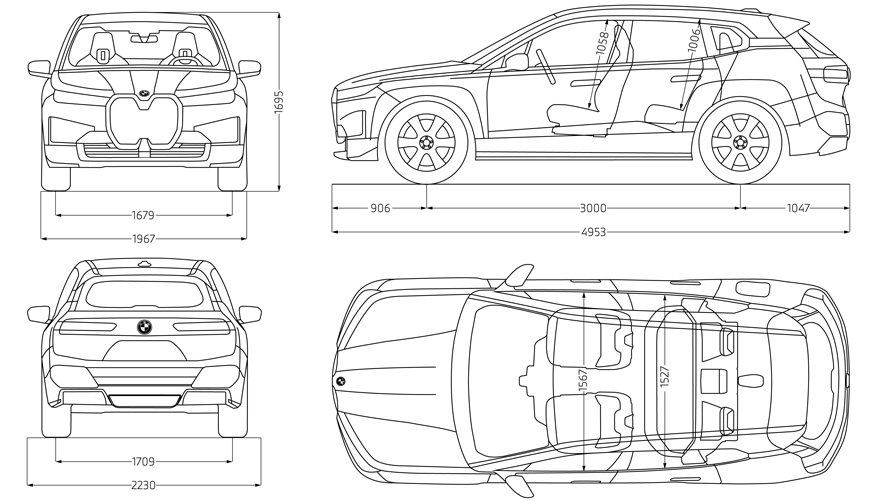 1695
1679
1967
1058
1006
906
3000
1047
4953
1709
2230
1567
1527